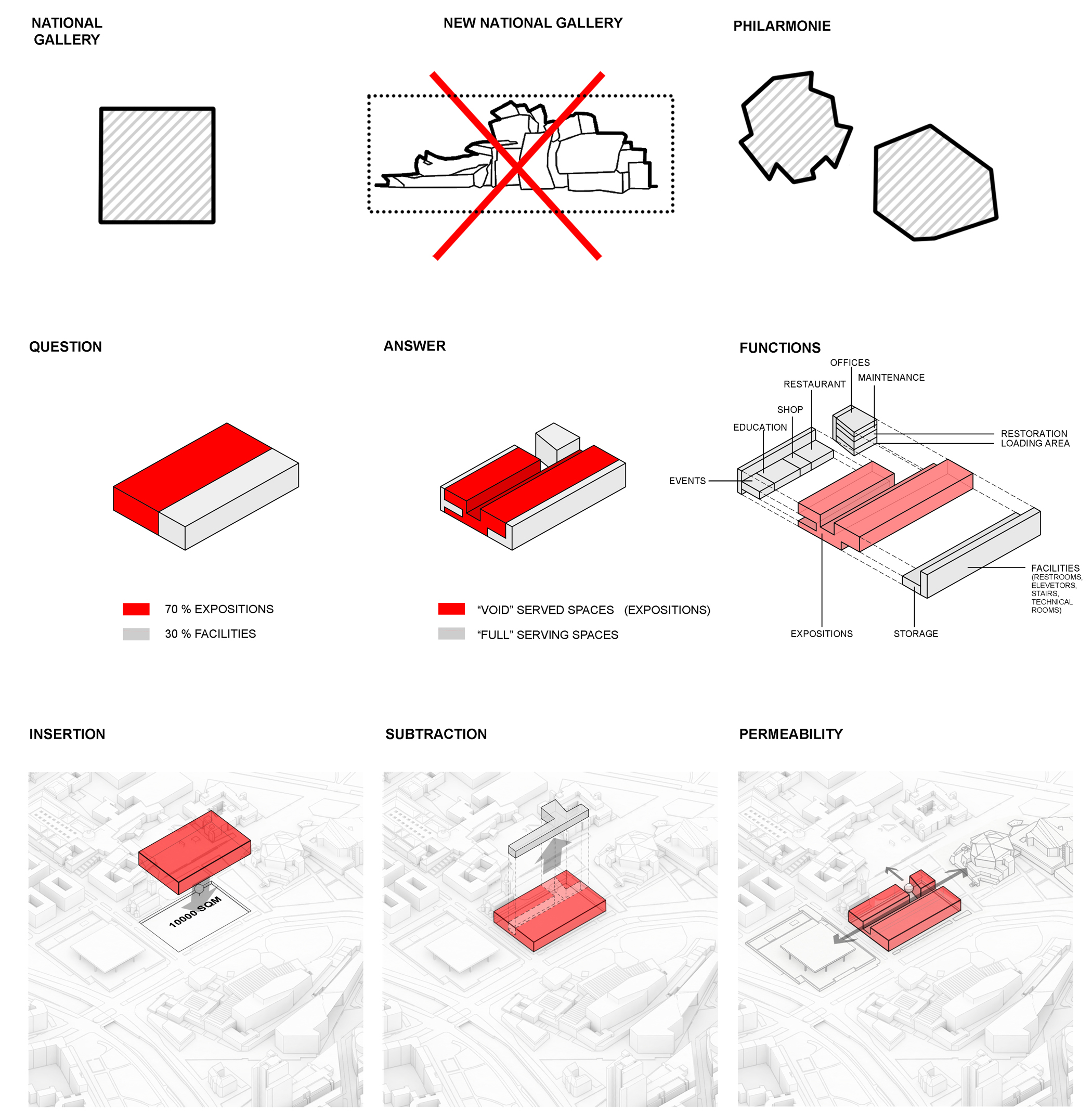 NATIONAL GALLERY

NEW NATIONAL GALLERY

PHILARMONIE

QUESTION

70 % EXPOSITIONS
30 % FACILITIES

ANSWER

“VOID” SERVED SPACES (EXPOSITIONS)
“FULL” SERVING SPACES

FUNCTIONS

OFFICES
MAINTENANCE
RESTAURANT
SHOP
EDUCATION
RESTORATION
LOADING AREA
EVENTS
FACILITIES (RESTROOMS, ELEVETORS, STAIRS, TECHNICAL ROOMS)
EXPOSITIONS
STORAGE

INSERTION

10000 SQM

SUBTRACTION

PERMEABILITY