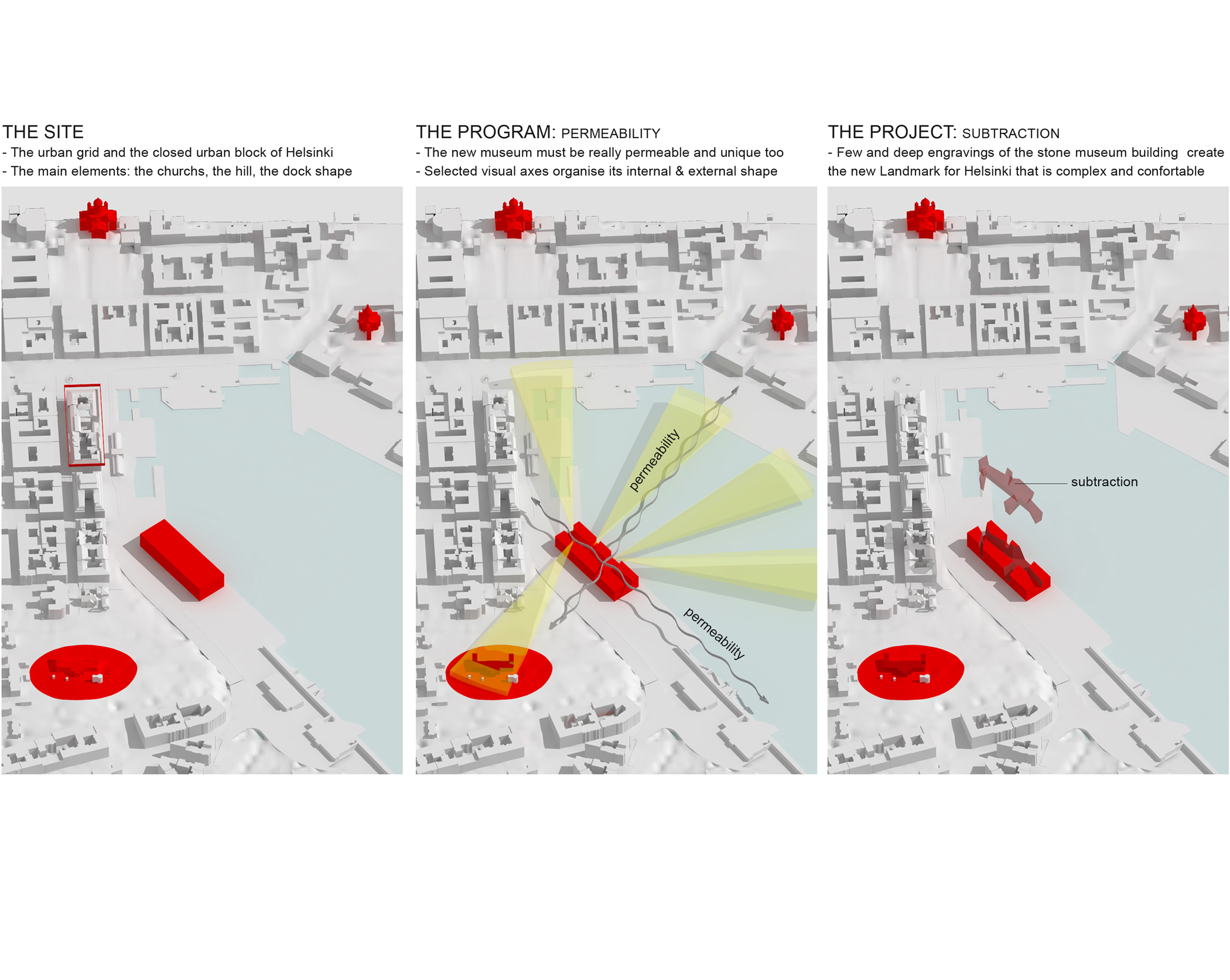 THE SITE
- The urban grid and the closed urban block of Helsinki
- The main elements: the churchs, the hill, the dock shape

THE PROGRAM: PERMEABILITY
- The new museum must be really permeable and unique too
- Selected visual axes organise its internal & external shape

permeability

permeability

THE PROJECT: SUBTRACTION
- Few and deep engravings of the stone museum building create the new Landmark for Helsinki that is complex and confortable

subtraction