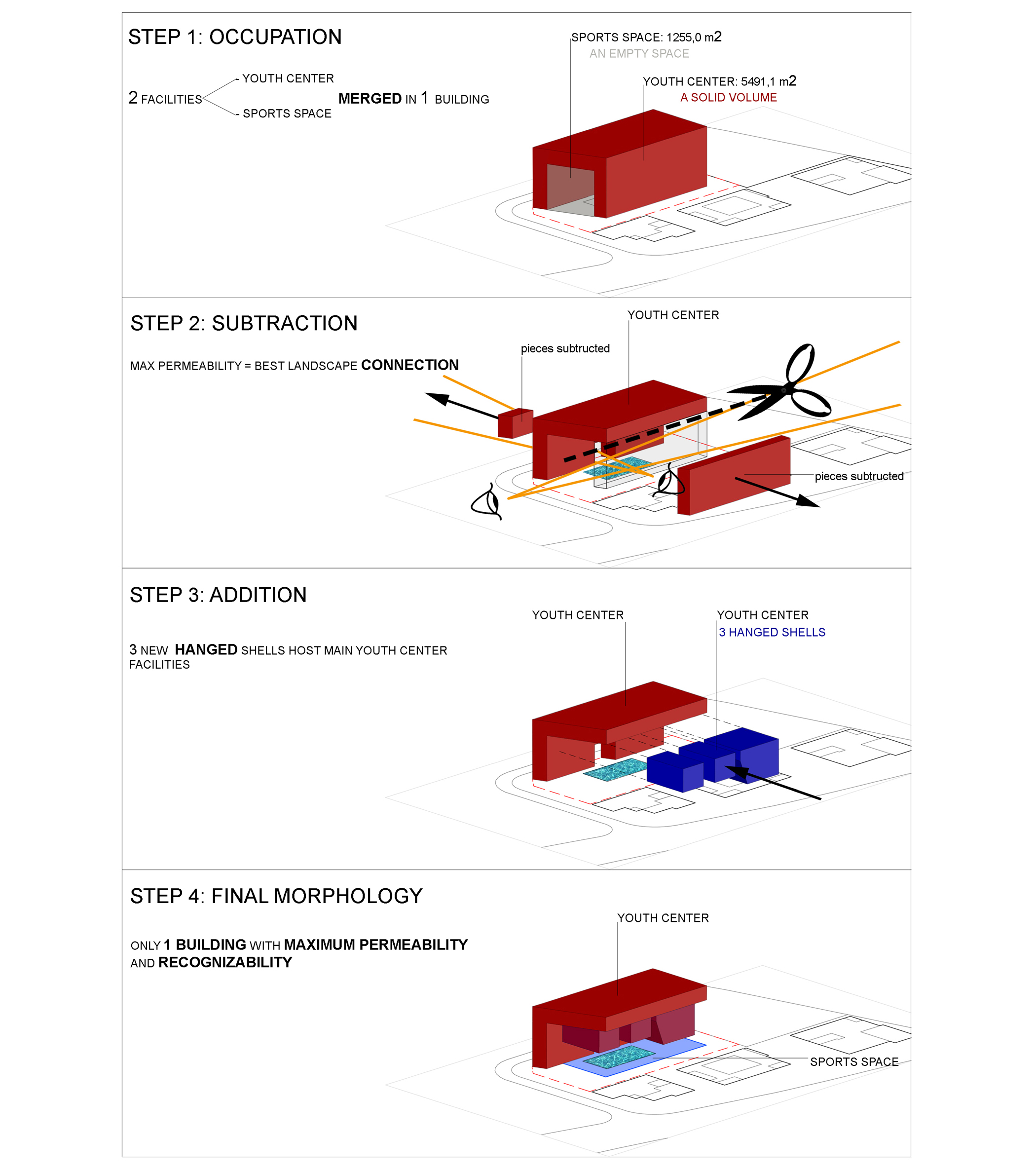 STEP 1: OCCUPATION

2 FACILITIES - YOUTH CENTER - SPORTS SPACE

MERGED IN 1 BUILDING

SPORTS SPACE: 1255,0 m2
AN EMPTY SPACE

YOUTH CENTER: 5491,1 m2
A SOLID VOLUME

STEP 2: SUBTRACTION

MAX PERMEABILITY = BEST LANDSCAPE CONNECTION

YOUTH CENTER

pieces subtructed

pieces subtructed

STEP 3: ADDITION

3 NEW HANGED SHELLS HOST MAIN YOUTH CENTER FACILITIES

YOUTH CENTER

YOUTH CENTER
3 HANGED SHELLS

STEP 4: FINAL MORPHOLOGY

ONLY 1 BUILDING WITH MAXIMUM PERMEABILITY AND RECOGNIZABILITY

YOUTH CENTER

SPORTS SPACE