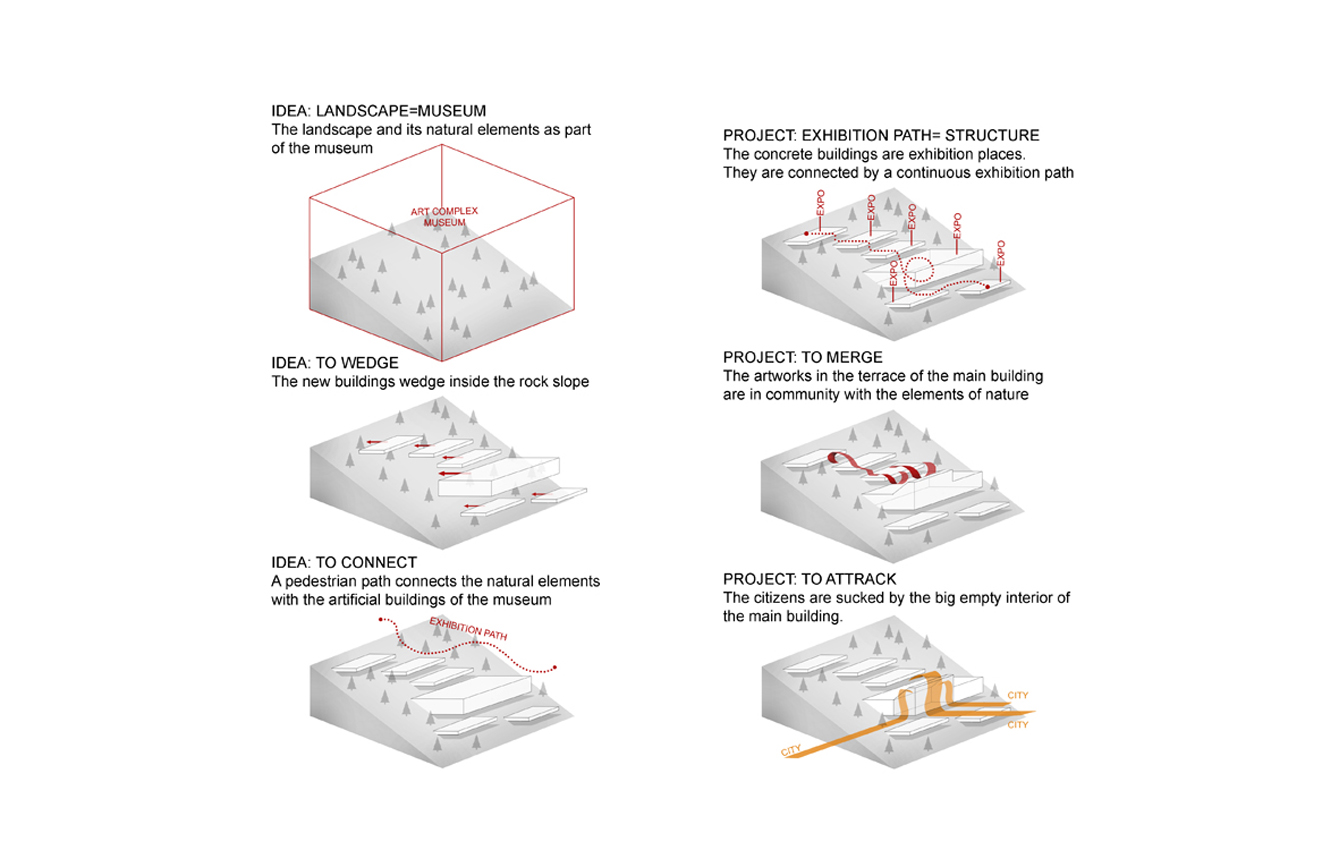 IDEA: LANDSCAPE=MUSEUM
The landscape and its natural elements as part of the museum

ART COMPLEX
MUSEUM

IDEA: TO WEDGE
The new buildings wedge inside the rock slope

IDEA: TO CONNECT
A pedestrian path connects the natural elements with the artificial buildings of the museum

EXHIBITION PATH

PROJECT: EXHIBITION PATH= STRUCTURE
The concrete buildings are exhibition places.
They are connected by a continuous exhibition path

EXPO
EXPO
EXPO
EXPO
EXPO
EXPO

PROJECT: TO MERGE
The artworks in the terrace of the main building are in community with the elements of nature

PROJECT: TO ATTRACK
The citizens are sucked by the big empty interior of the main building.

CITY
CITY
CITY